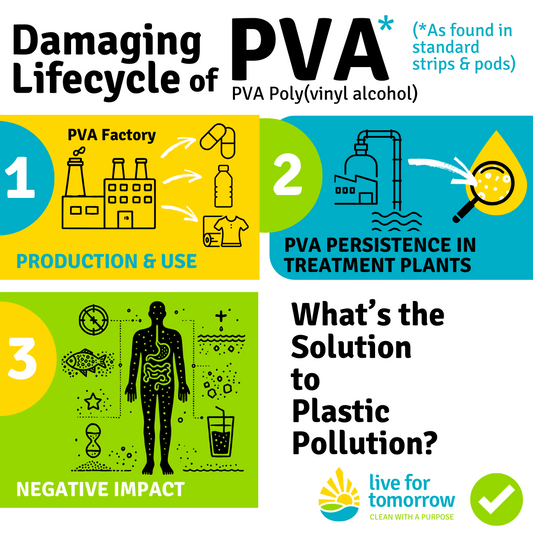 Damaging Lifecycle of PVA*

(*As found in standard strips & pods)

PVA Poly(vinyl alcohol)

1

PVA Factory

PRODUCTION & USE

2

PVA PERSISTENCE IN TREATMENT PLANTS

3

NEGATIVE IMPACT

What's the Solution to Plastic Pollution?

live for tomorrow
CLEAN WITH A PURPOSE